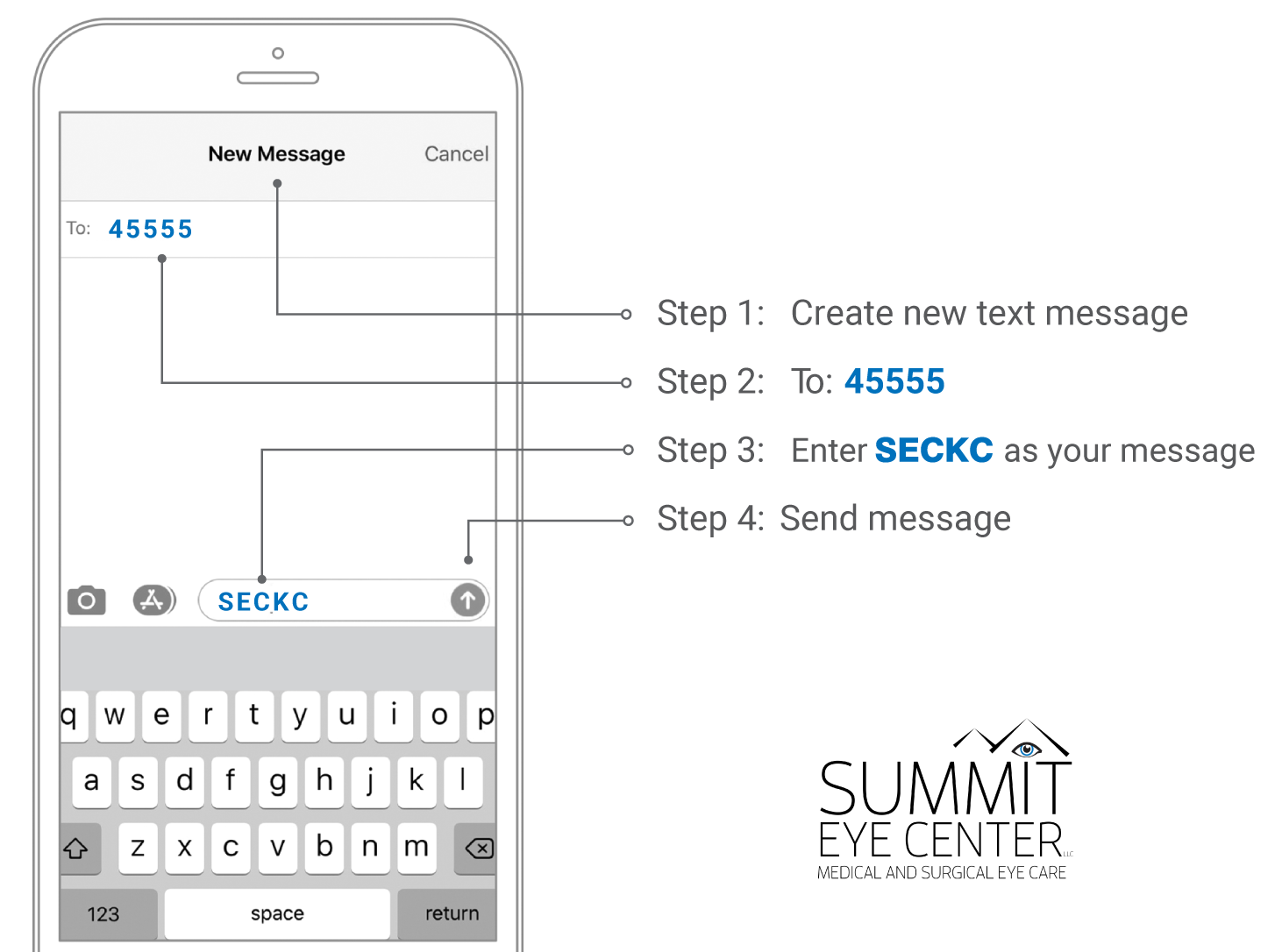 New Message
Cancel

To: 45555

SECKC

q w e r t y u i o p
a s d f g h j k l
z x c v b n m
123 space return

Step 1: Create new text message

Step 2: To: 45555

Step 3: Enter SECKC as your message

Step 4: Send message

SUMMIT
EYE CENTER LLC
MEDICAL AND SURGICAL EYE CARE